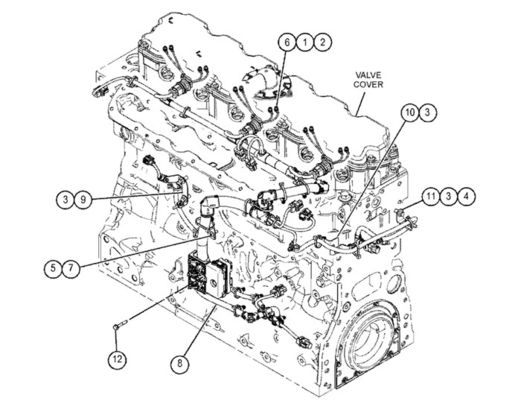 6 1 2

VALVE COVER

10 3

3 9

11 3 4

5 7

12

8